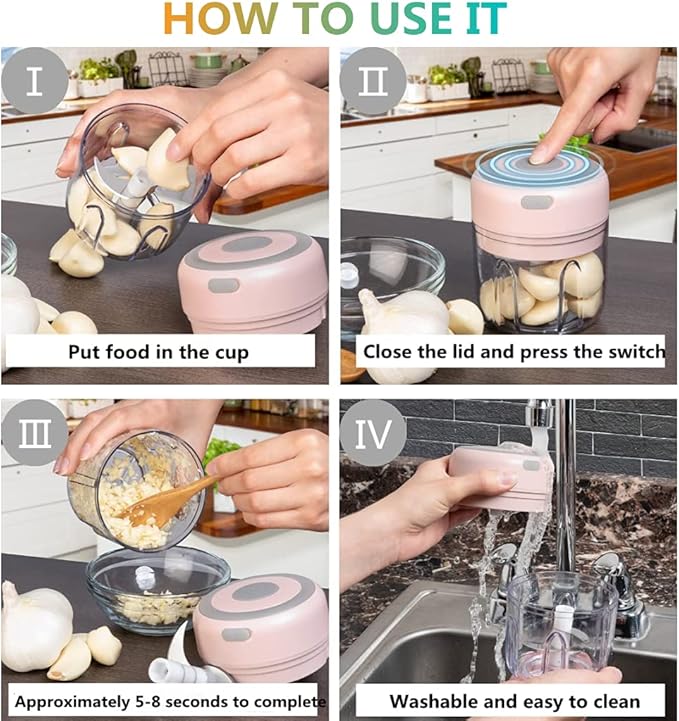 HOW TO USE IT

I

Put food in the cup

II

Close the lid and press the switch

III

Approximately 5-8 seconds to complete

IV

Washable and easy to clean